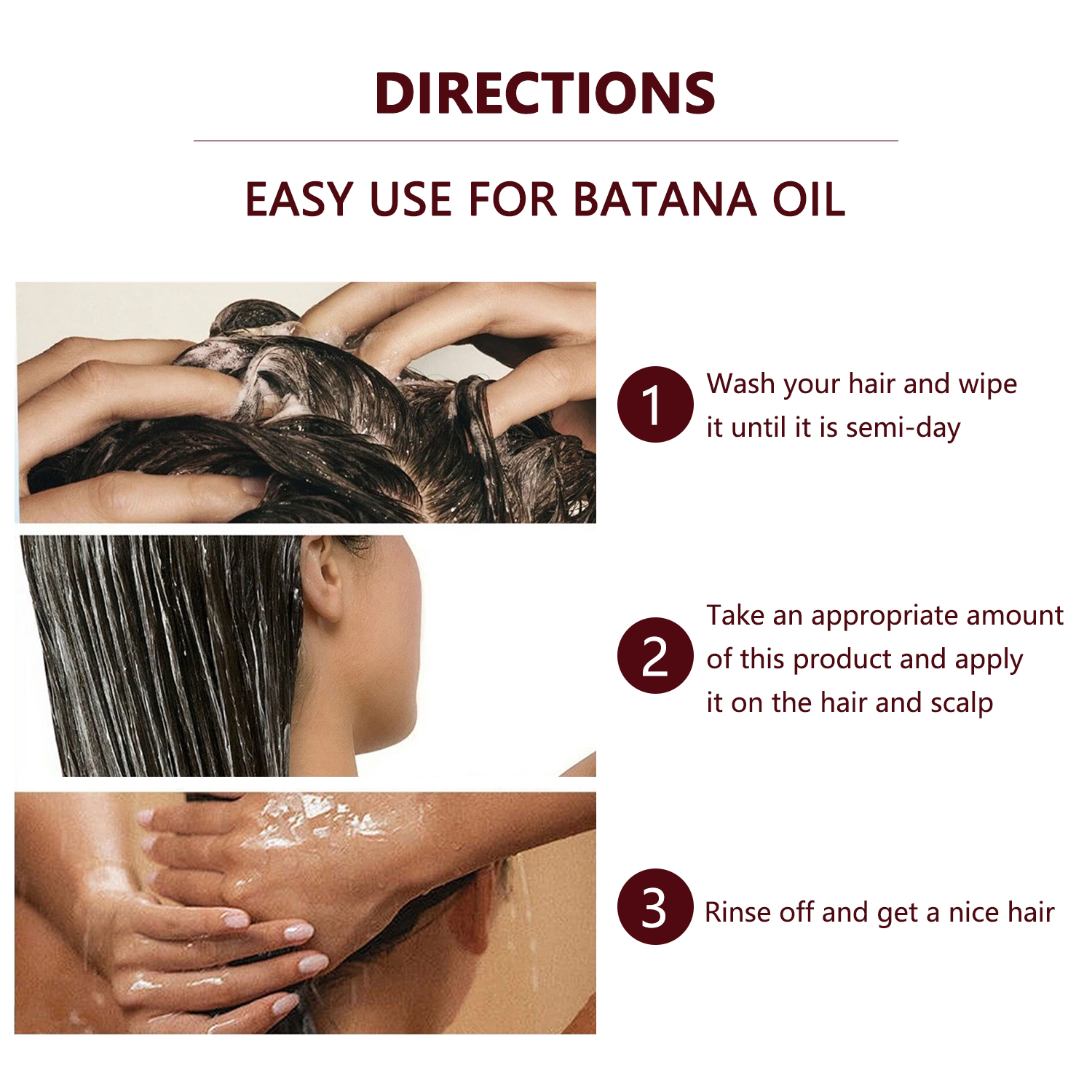 DIRECTIONS

EASY USE FOR BATANA OIL

1 Wash your hair and wipe it until it is semi-day

2 Take an appropriate amount of this product and apply it on the hair and scalp

3 Rinse off and get a nice hair